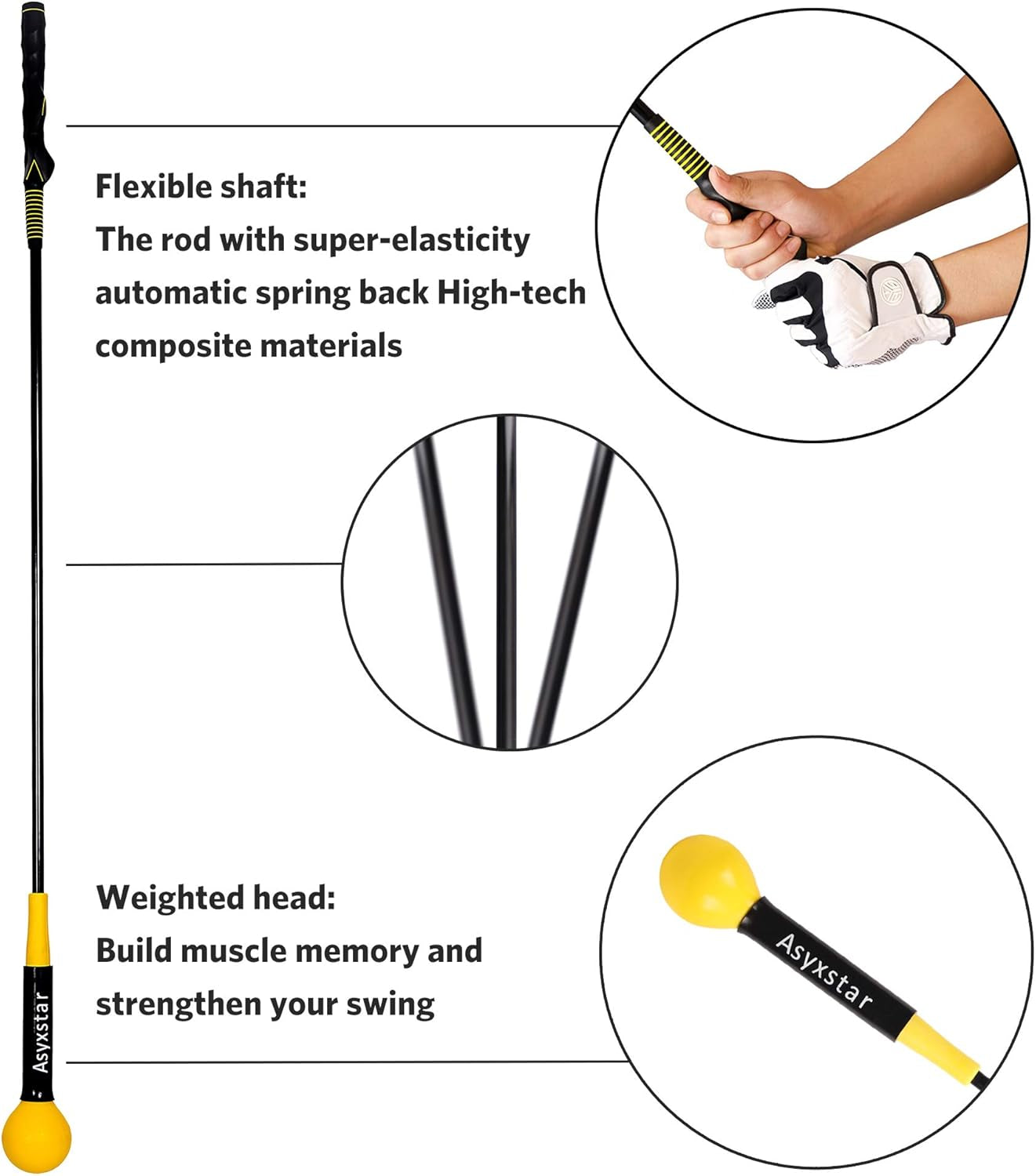 Flexible shaft:
The rod with super-elasticity automatic spring back High-tech composite materials

Weighted head:
Build muscle memory and strengthen your swing

Asyxstar

Asyxstar