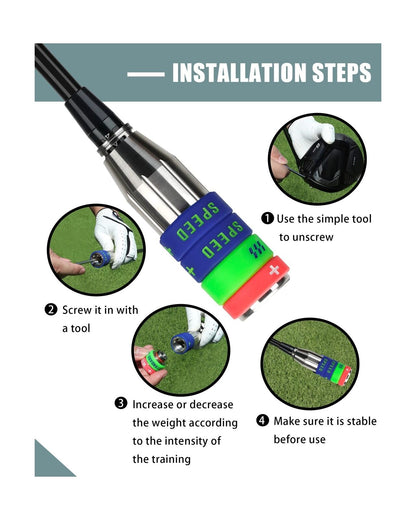 INSTALLATION STEPS

SPEED
SPEED
+
+

❶ Use the simple tool to unscrew

❷ Screw it in with a tool

❸ Increase or decrease the weight according to the intensity of the training

❹ Make sure it is stable before use